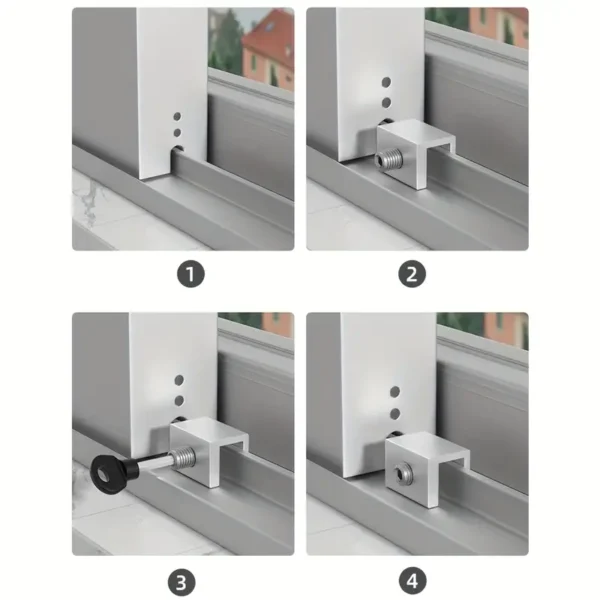 1

2

3

4